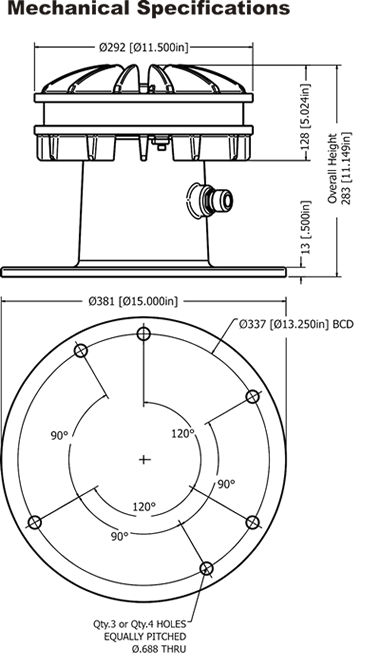 Mechanical Specifications

Ø292 [Ø11.500in]

128 [5.024in]

Overall Height 283 [11.149in]

13 [.500in]

Ø381 [Ø15.000in]

Ø337 [Ø13.250in] BCD

90°

120°

90°

120°

90°

Qty.3 or Qty.4 HOLES EQUALLY PITCHED Ø.688 THRU